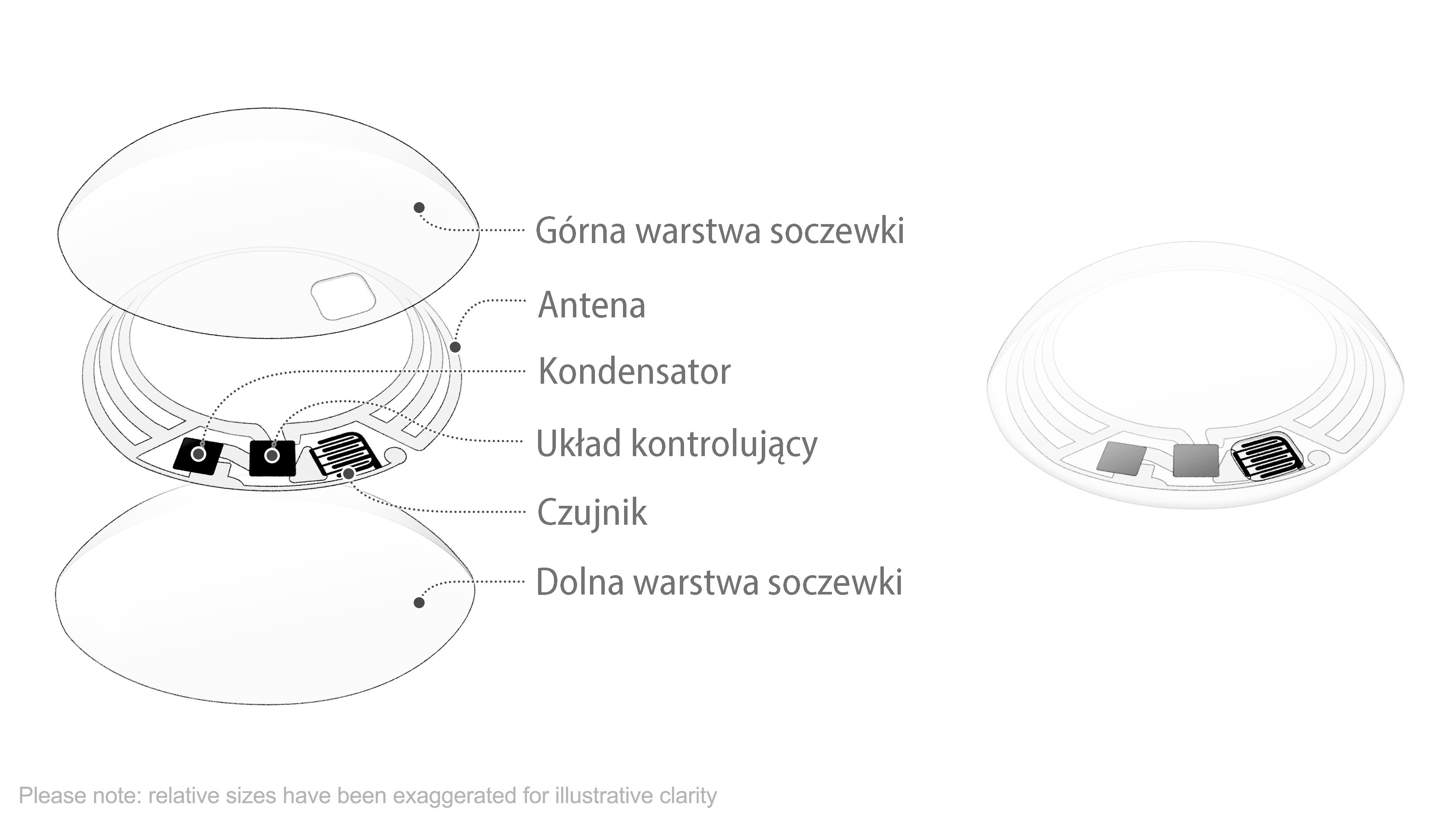 Górna warstwa soczewki

Antena

Kondensator

Układ kontrolujący

Czujnik

Dolna warstwa soczewki

Please note: relative sizes have been exaggerated for illustrative clarity